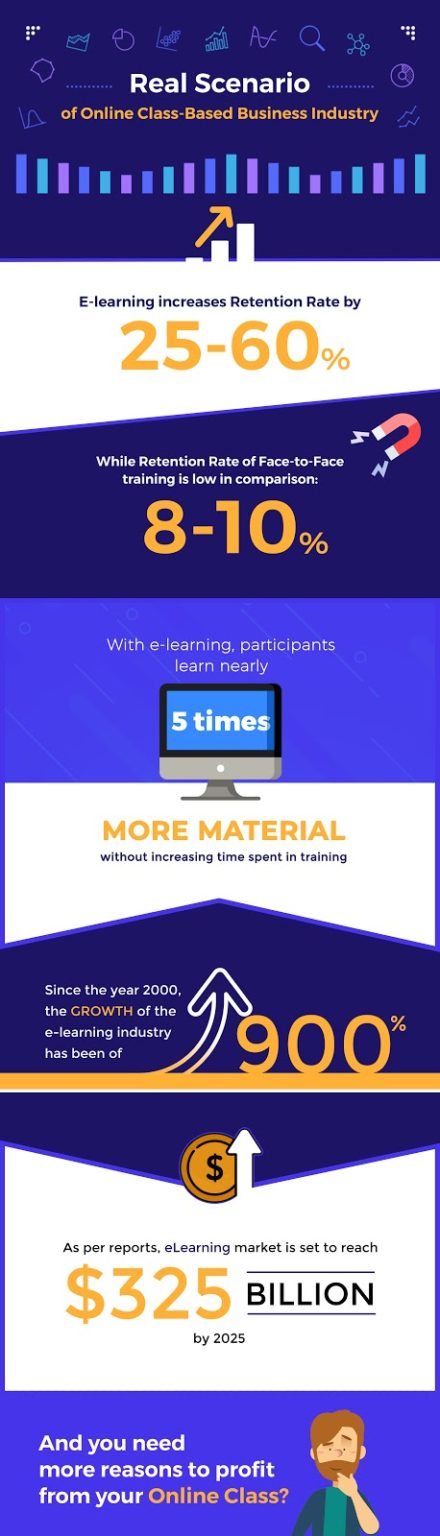 Real Scenario
of Online Class-Based Business Industry

E-learning increases Retention Rate by
25-60%

While Retention Rate of Face-to-Face training is low in comparison:
8-10%

With e-learning, participants learn nearly
5 times
MORE MATERIAL
without increasing time spent in training

Since the year 2000, the GROWTH of the e-learning industry has been of
900%

$

As per reports, eLearning market is set to reach
$325 BILLION
by 2025

And you need more reasons to profit from your Online Class?